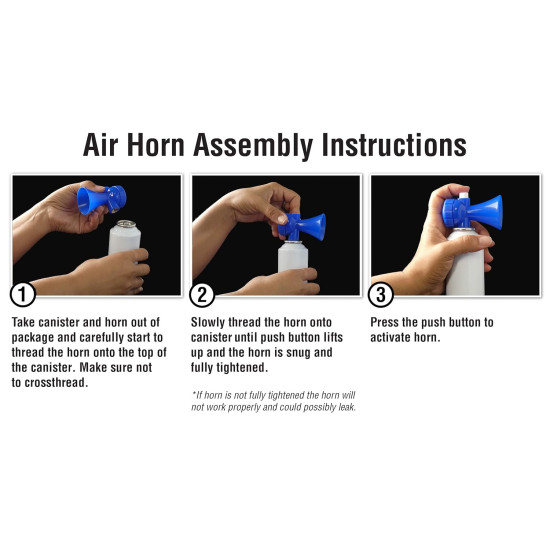 Air Horn Assembly Instructions

1

Take canister and horn out of package and carefully start to thread the horn onto the top of the canister. Make sure not to crossthread.

2

Slowly thread the horn onto canister until push button lifts up and the horn is snug and fully tightened.

*If horn is not fully tightened the horn will not work properly and could possibly leak.

3

Press the push button to activate horn.