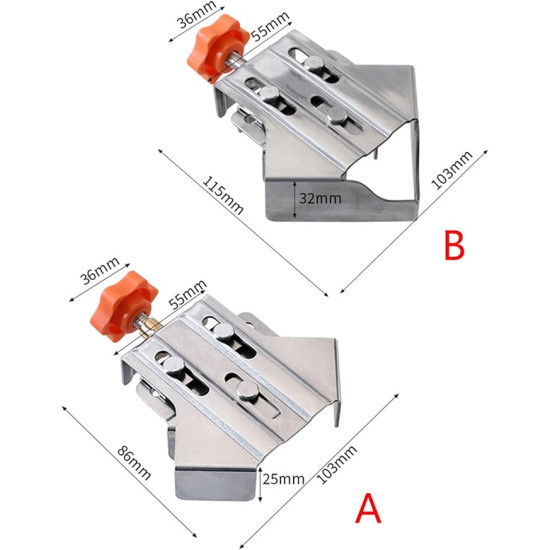 36mm
55mm
115mm
32mm
103mm
B
36mm
55mm
86mm
25mm
103mm
A