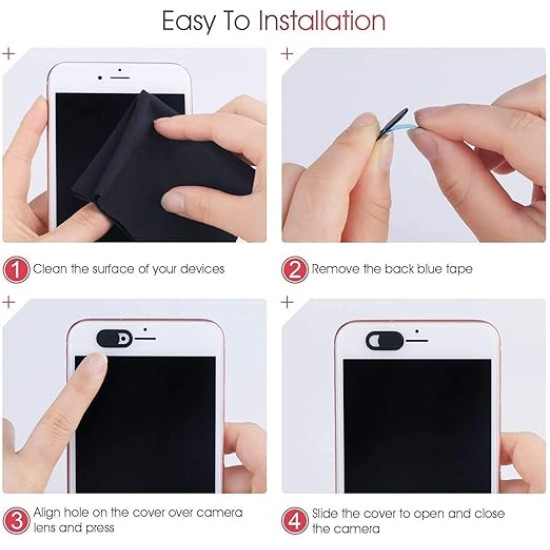 Easy To Installation

1 Clean the surface of your devices

2 Remove the back blue tape

3 Align hole on the cover over camera lens and press

4 Slide the cover to open and close the camera