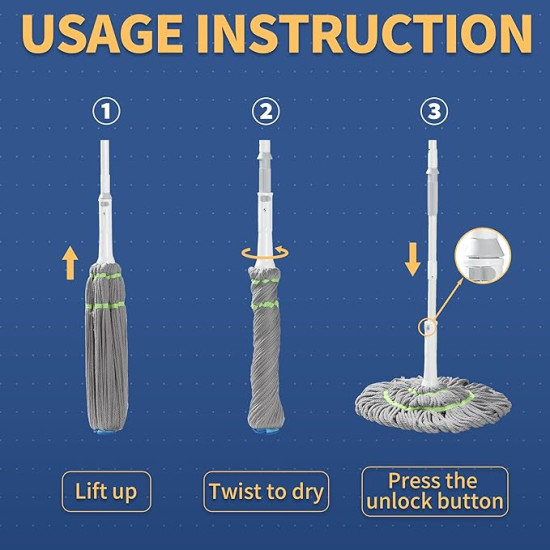 USAGE INSTRUCTION

①

②

③

Lift up

Twist to dry

Press the unlock button