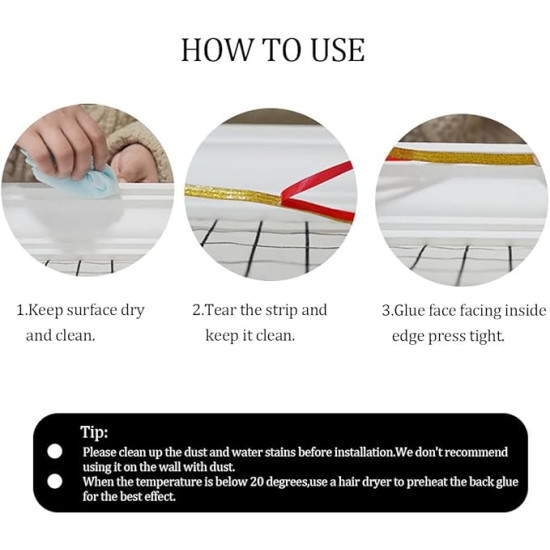 HOW TO USE

1.Keep surface dry and clean.

2.Tear the strip and keep it clean.

3.Glue face facing inside edge press tight.

Tip:

Please clean up the dust and water stains before installation.We don't recommend using it on the wall with dust.

When the temperature is below 20 degrees,use a hair dryer to preheat the back glue for the best effect.