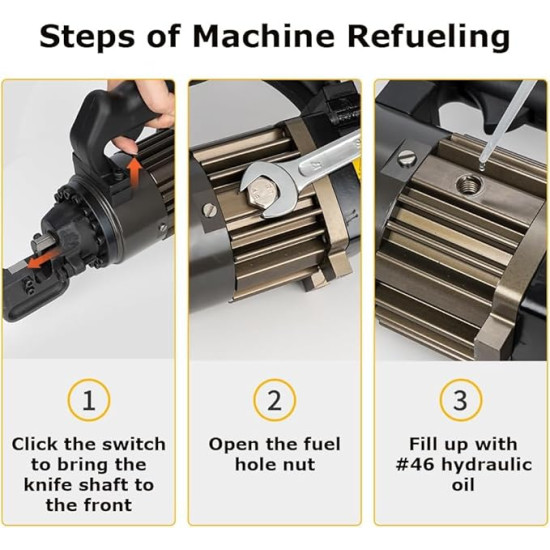 Steps of Machine Refueling

1

Click the switch to bring the knife shaft to the front

2

Open the fuel hole nut

3

Fill up with #46 hydraulic oil