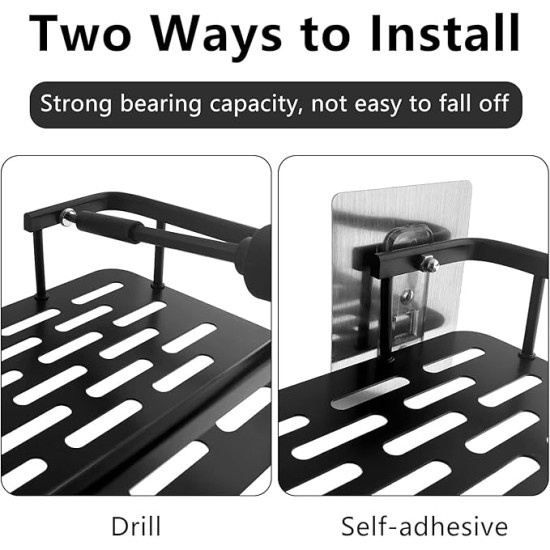 Two Ways to Install

Strong bearing capacity, not easy to fall off

Drill

Self-adhesive