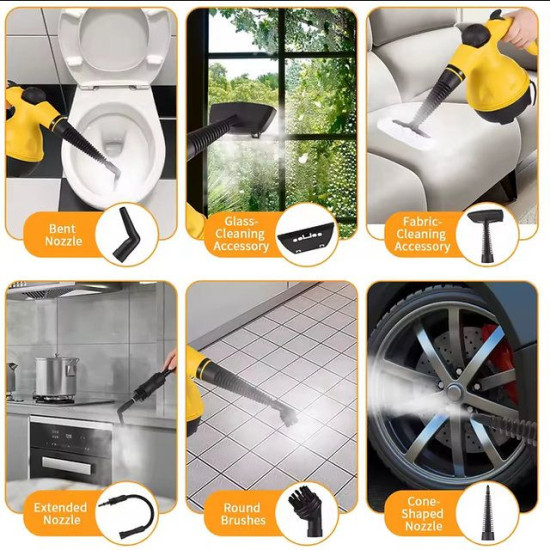 Bent Nozzle

Glass-Cleaning Accessory

Fabric-Cleaning Accessory

Extended Nozzle

Round Brushes

Cone-Shaped Nozzle