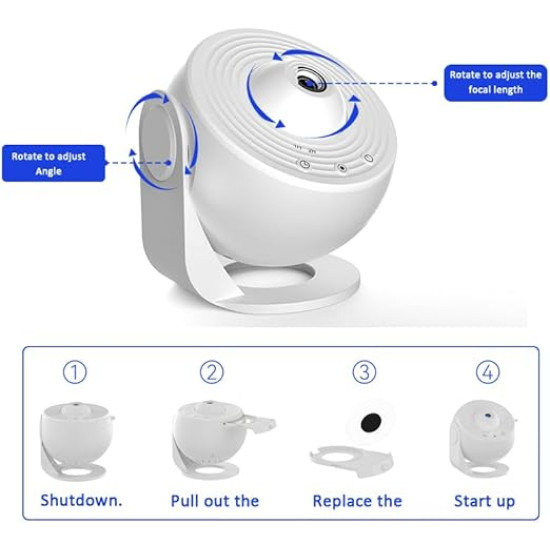 Rotate to adjust the focal length

Rotate to adjust Angle

①

Shutdown.

②

Pull out the

③

Replace the

④

Start up