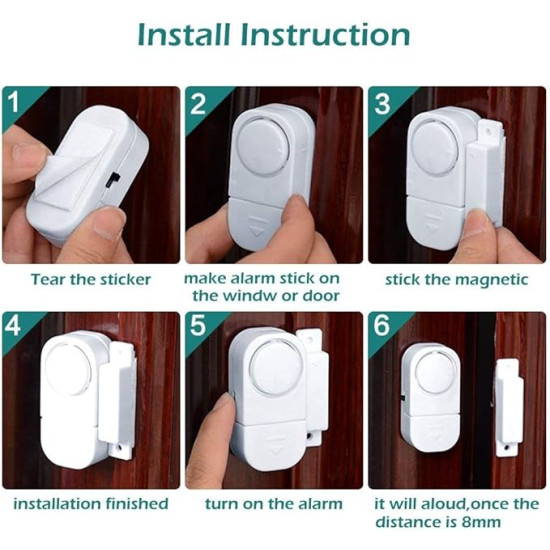 Install Instruction

1

Tear the sticker

2

make alarm stick on the windw or door

3

stick the magnetic

4

installation finished

5

turn on the alarm

6

it will aloud,once the distance is 8mm