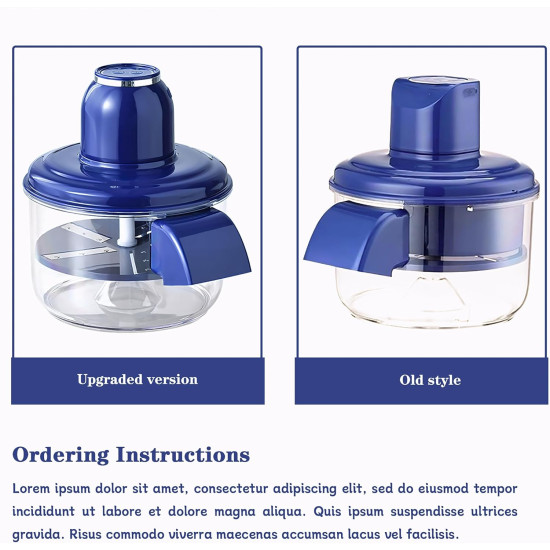 Upgraded version

Old style

Ordering Instructions

Lorem ipsum dolor sit amet, consectetur adipiscing elit, sed do eiusmod tempor incididunt ut labore et dolore magna aliqua. Quis ipsum suspendisse ultrices gravida. Risus commodo viverra maecenas accumsan lacus vel facilisis.