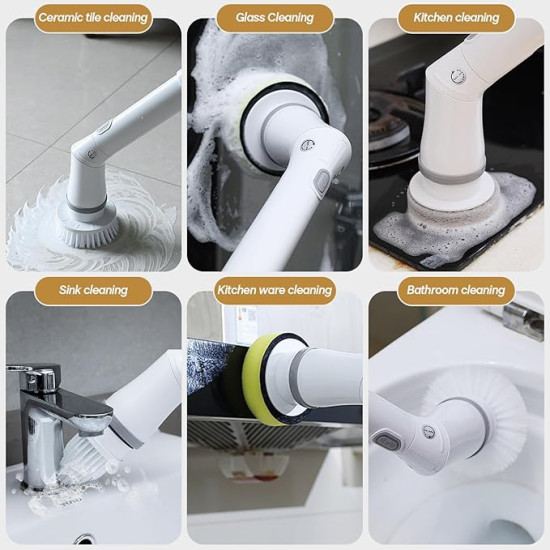 Ceramic tile cleaning

Glass Cleaning

Kitchen cleaning

Sink cleaning

Kitchen ware cleaning

Bathroom cleaning