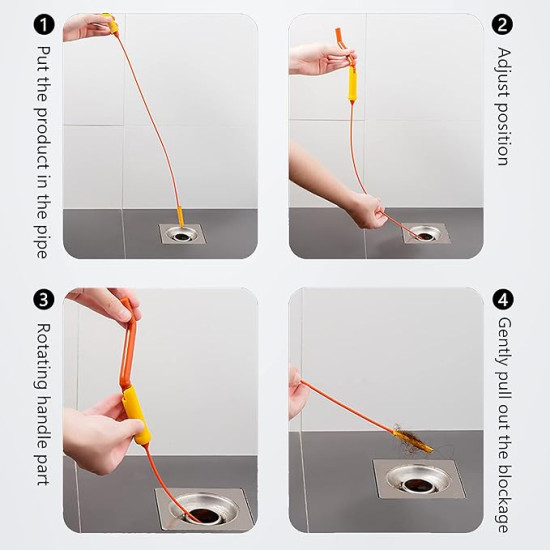 1
Put the product in the pipe

2
Adjust position

3
Rotating handle part

4
Gently pull out the blockage