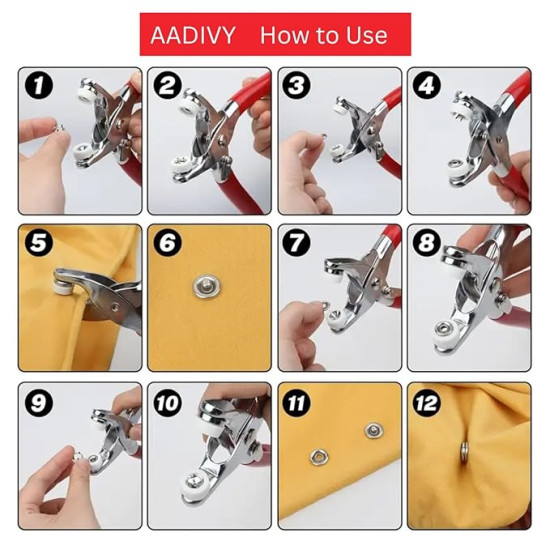 AADIVY How to Use

1

2

3

4

5

6

7

8

9

10

11

12