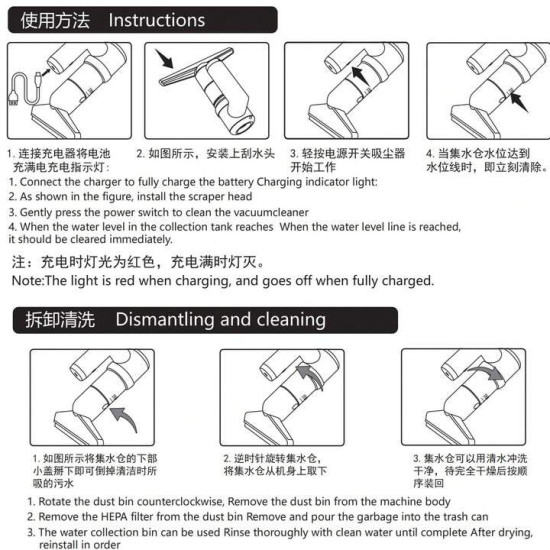 使用方法 Instructions

1. 连接充电器将电池充满电充电指示灯：

2. 如图所示，安装上刮水头

3. 轻按电源开关吸尘器开始工作

4. 当集水仓水位达到水位线时，即立刻清除。

1. Connect the charger to fully charge the battery Charging indicator light:
2. As shown in the figure, install the scraper head
3. Gently press the power switch to clean the vacuumcleaner
4. When the water level in the collection tank reaches When the water level line is reached, it should be cleared immediately.

注：充电时灯光为红色，充电满时灯灭。
Note:The light is red when charging, and goes off when fully charged.

拆卸清洗 Dismantling and cleaning

1. 如图所示将集水仓的下部小盖掰下即可倒掉清洁时所吸的污水

2. 逆时针旋转集水仓，将集水仓从机身上取下

3. 集水仓可以用清水冲洗干净，待完全干燥后按顺序装回

1. Rotate the dust bin counterclockwise, Remove the dust bin from the machine body
2. Remove the HEPA filter from the dust bin Remove and pour the garbage into the trash can
3. The water collection bin can be used Rinse thoroughly with clean water until complete After drying, reinstall in order