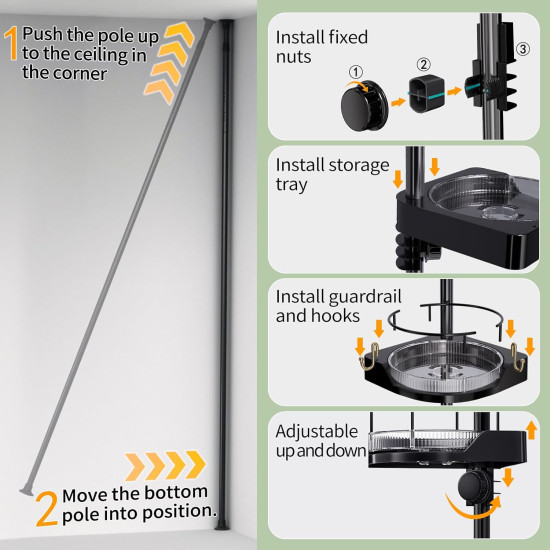 1 Push the pole up to the ceiling in the corner

2 Move the bottom pole into position.

Install fixed nuts

①

②

③

Install storage tray

Install guardrail and hooks

Adjustable up and down