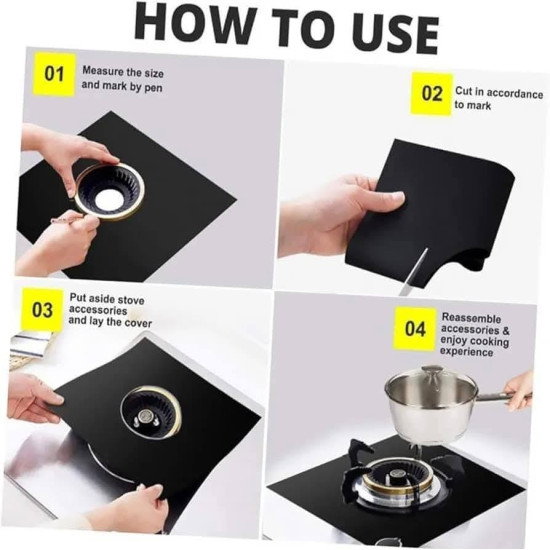 HOW TO USE

01 Measure the size and mark by pen

02 Cut in accordance to mark

03 Put aside stove accessories and lay the cover

04 Reassemble accessories & enjoy cooking experience